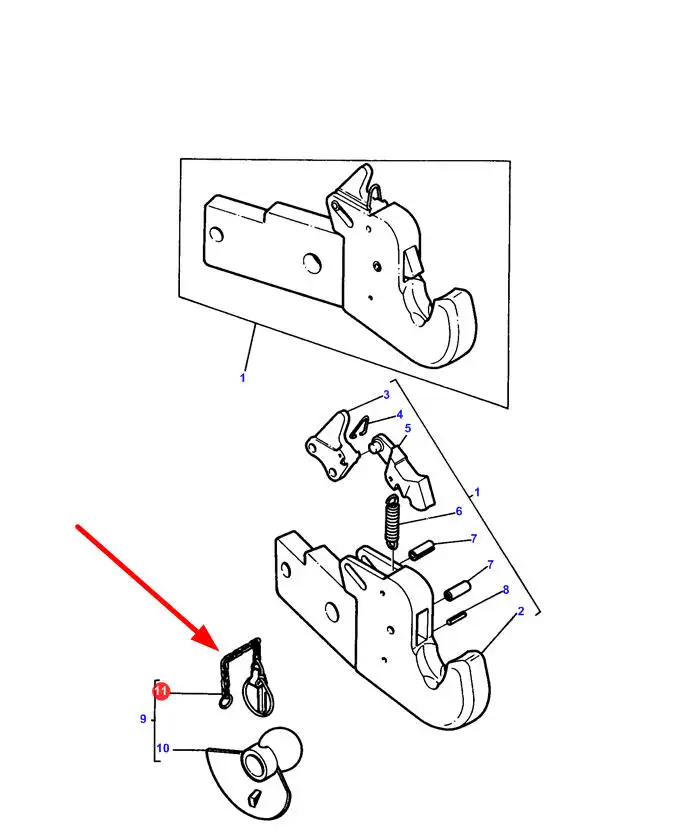 1
3
4
5
1
6
7
7
8
2
11
9
10