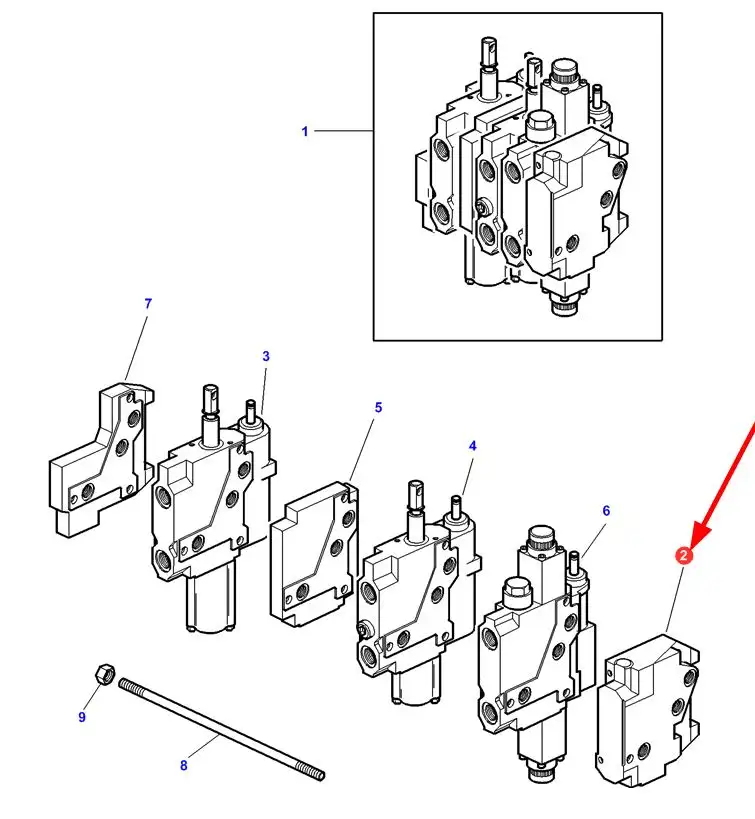 1
7
3
5
4
6
2
9
8