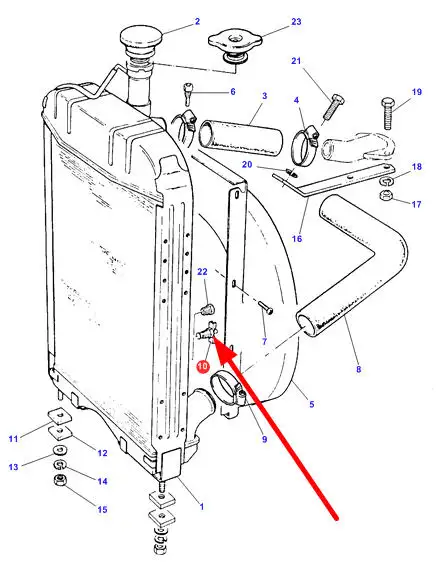 2
23
21
6
3
4
19
20
18
17
16
22
7
10
8
5
9
11
12
13
14
15
1