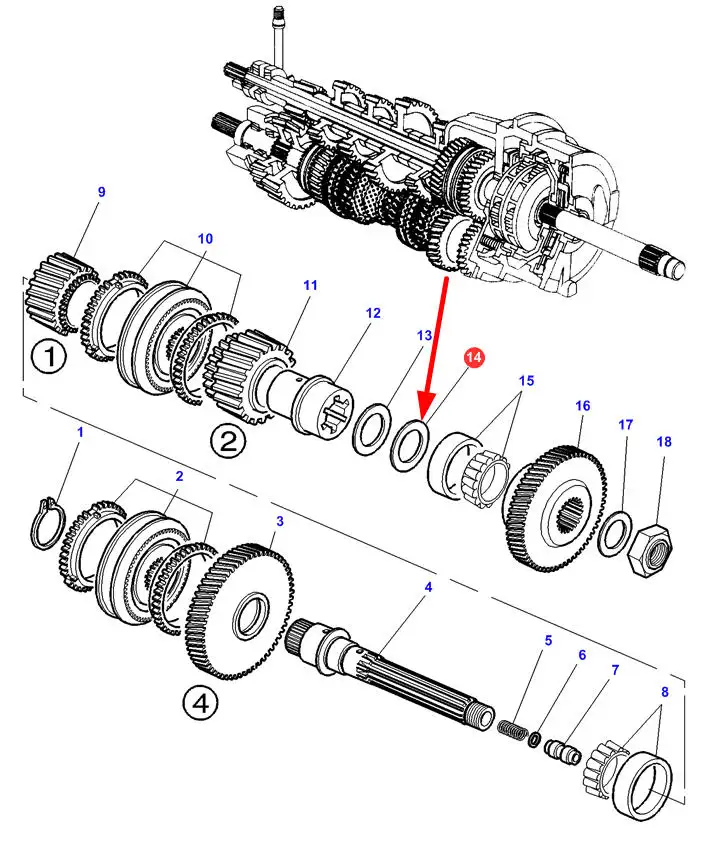 9
10
11
12
13
14
15
16
17
18
1
2
1
2
3
4
5
6
7
8
4