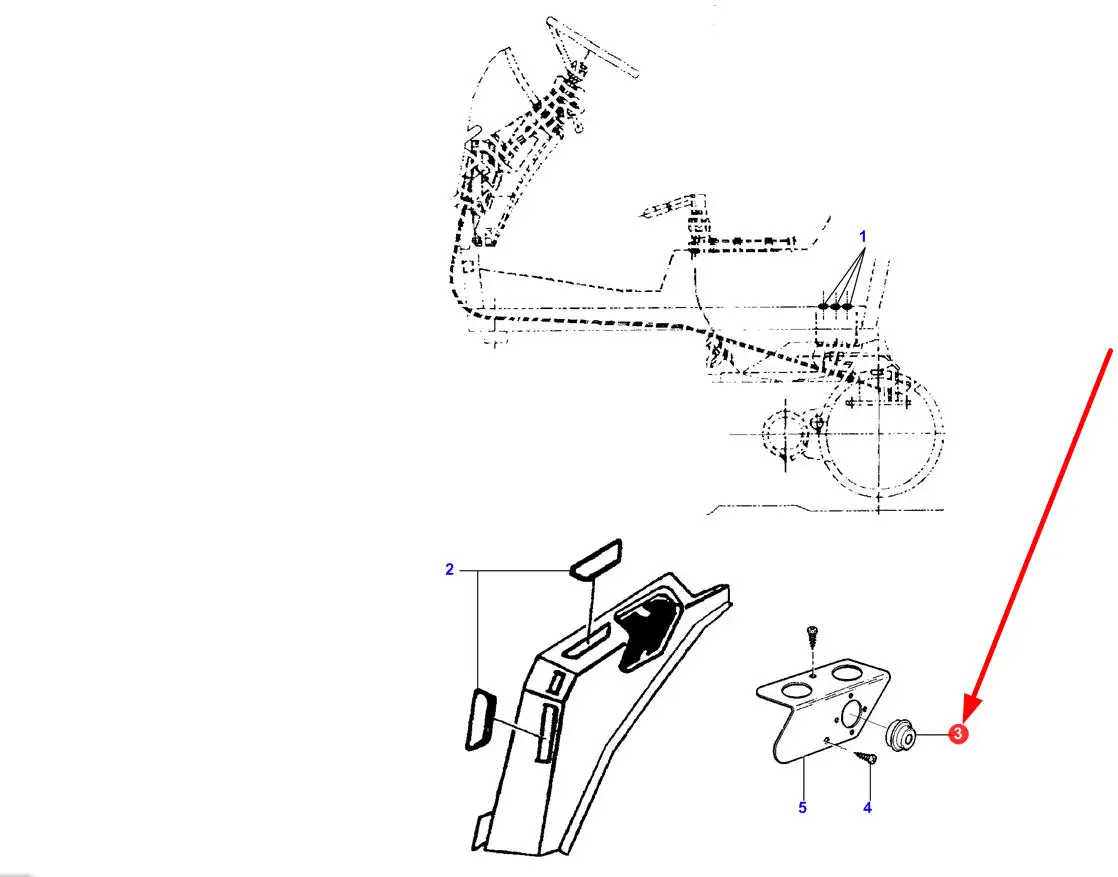 1
2
3
5
4