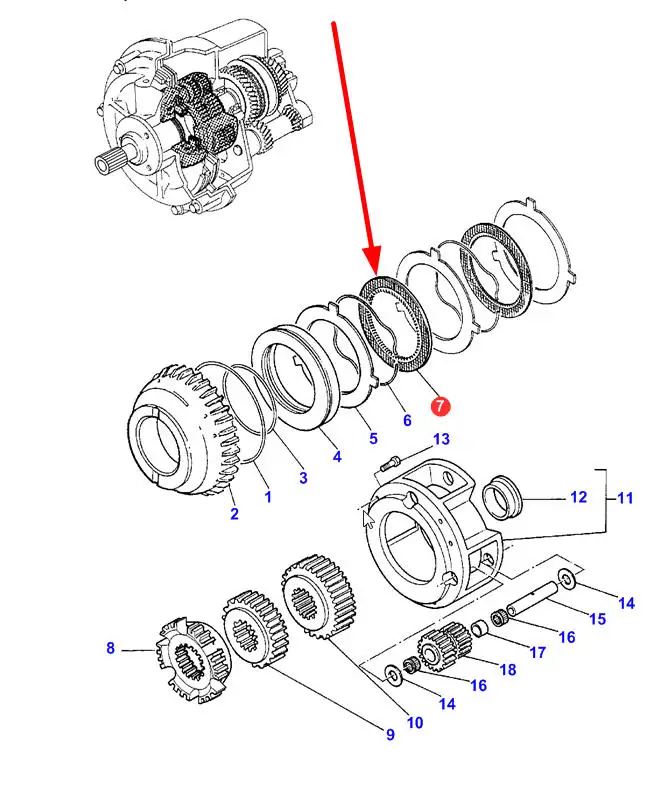 7
6
5
4
3
1
2
13
12
11
14
15
16
17
18
16
14
10
9
8