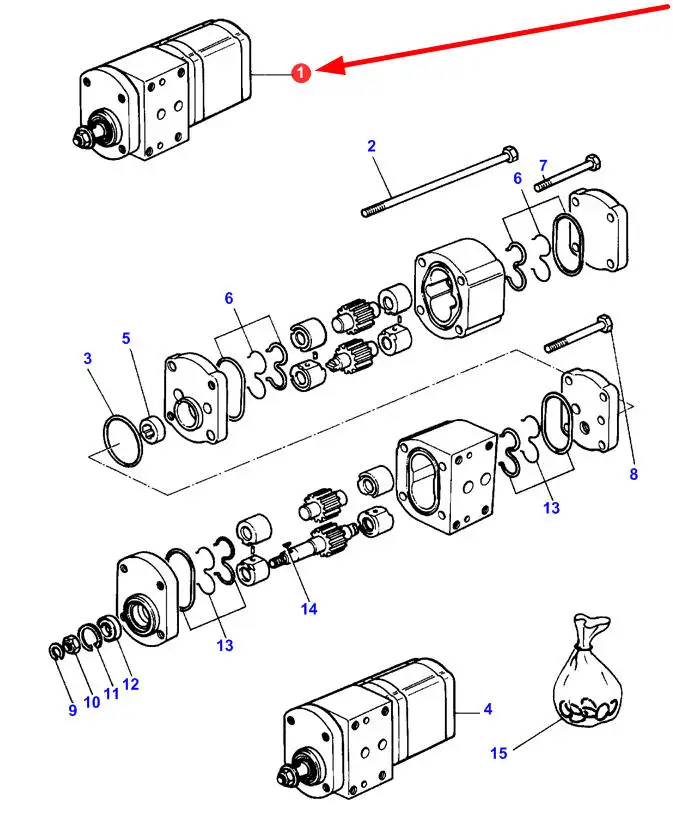 1
2
7
6
6
5
3
8
13
14
13
9
10
11
12
4
15