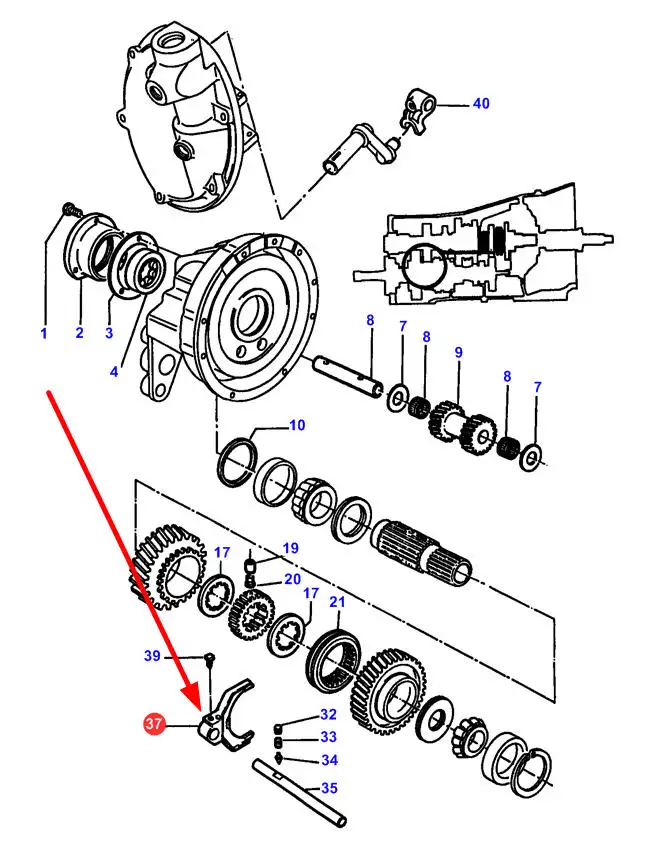 40
1
2
3
4
8
7
8
9
8
7
10
17
19
20
17
21
39
37
32
33
34
35