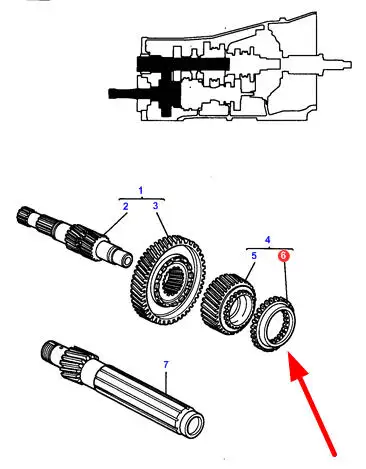 1
2
3
4
5
6
7