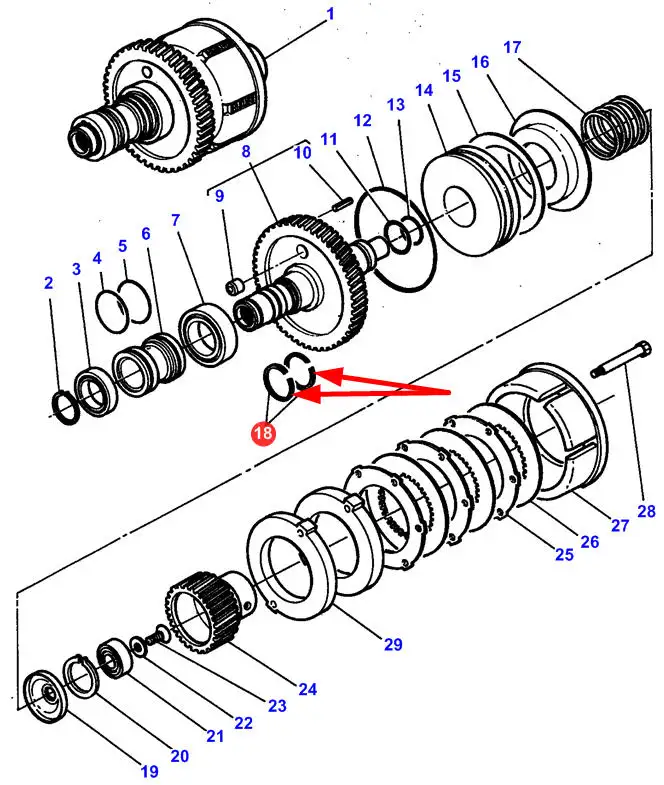 1
17
16
15
14
13
12
11
10
8
9
7
6
5
4
3
2
18
28
27
26
25
29
24
23
22
21
20
19