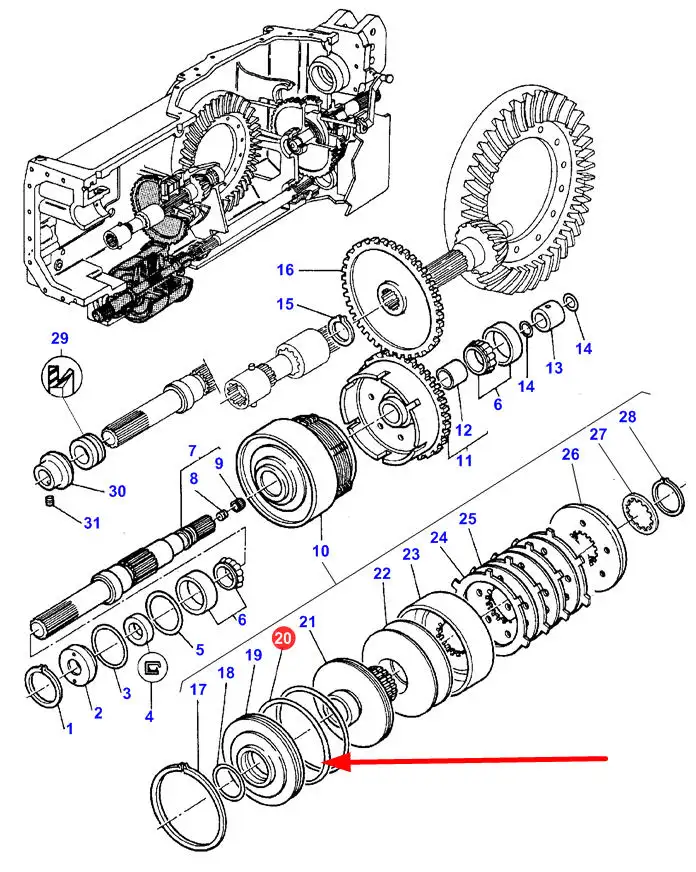 16
15
29
14
13
14
6
12
11
30
31
7
8
9
10
28
27
26
25
24
23
22
21
20
19
18
17
6
5
4
3
2
1