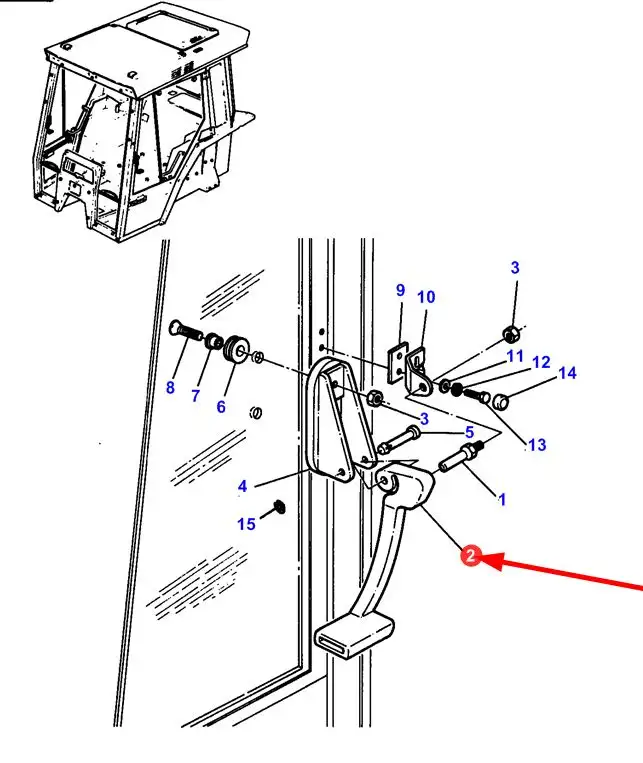 3
9
10
11
12
14
8
7
6
3
5
13
4
1
15
2