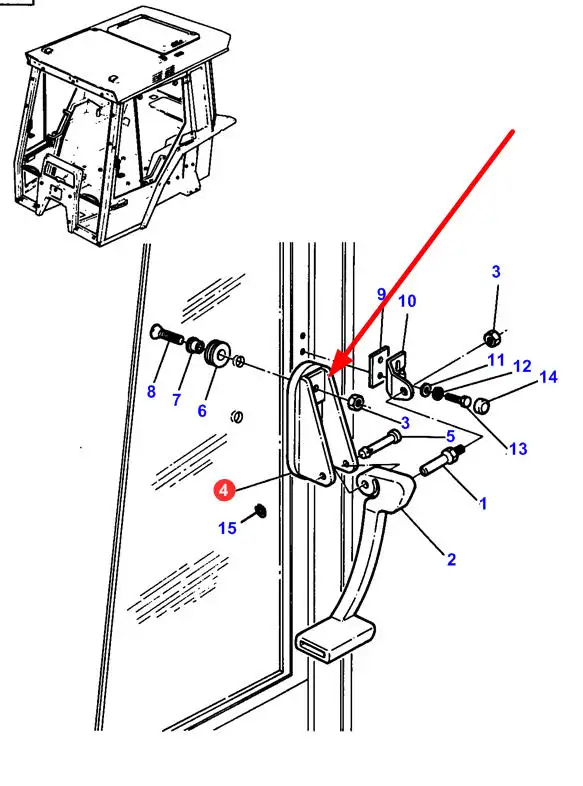 3
9
10
11
12
14
8
7
6
3
5
13
4
1
15
2