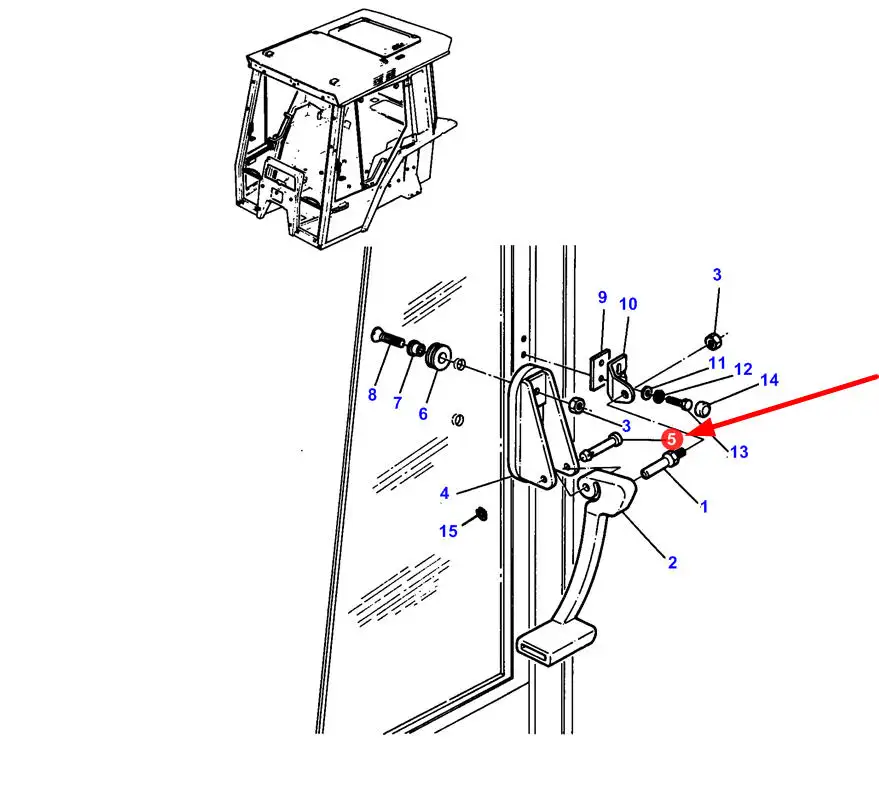 3
9
10
11
12
14
8
7
6
3
5
13
4
1
15
2