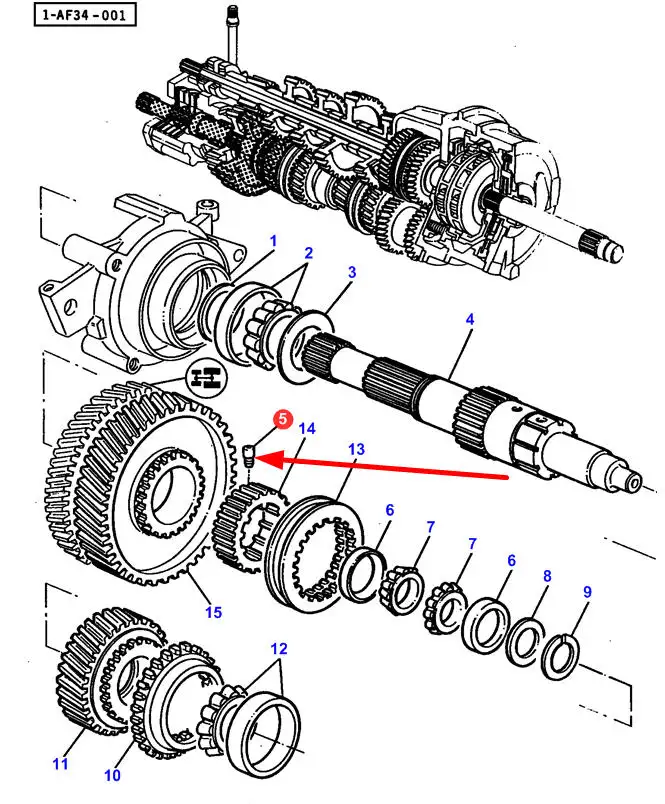 1-AF34-001

1
2
3
4
5
14
13
6
7
7
6
8
9
15
12
11
10