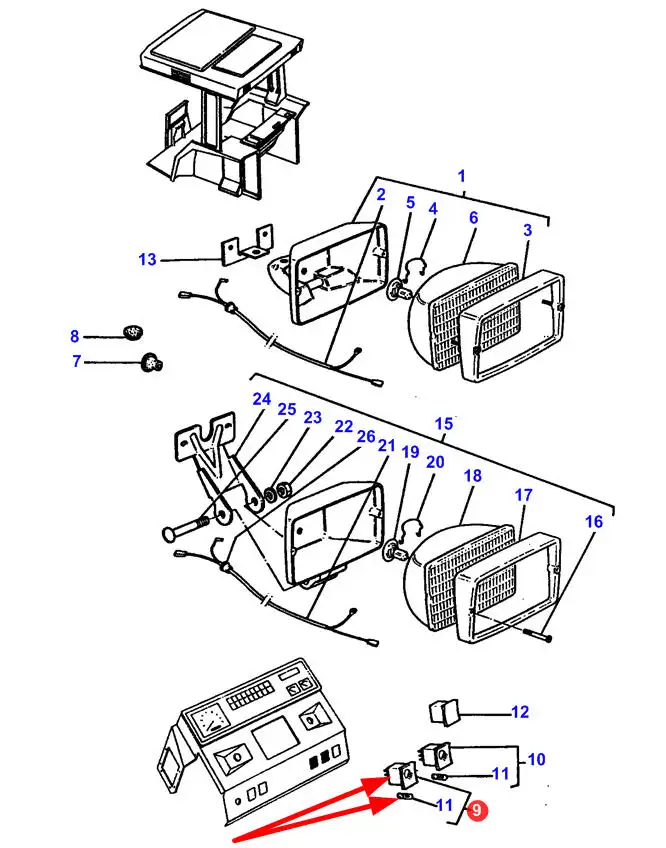 1
2
5
4
6
3
13
8
7
24
25
23
22
26
21
15
19
20
18
17
16
12
10
11
11
9