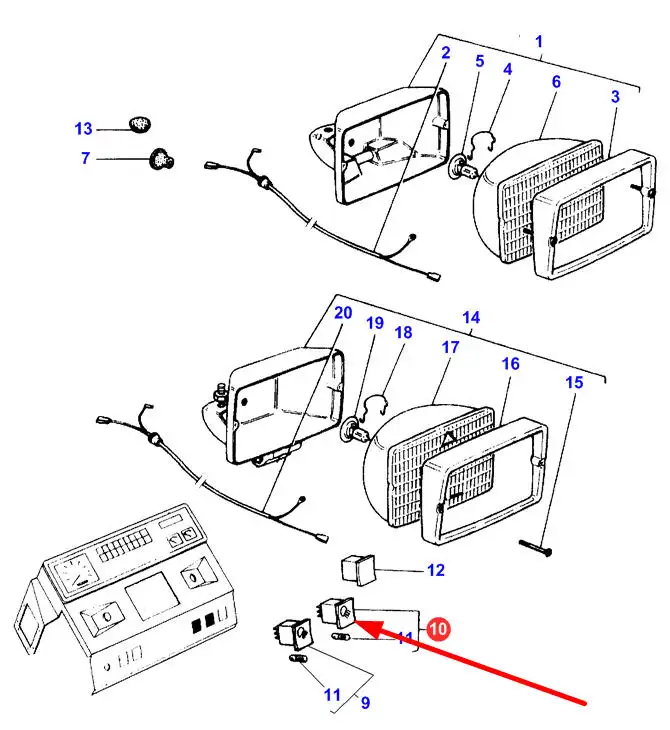 1
2
5
4
6
3
13
7
20
19
18
14
17
16
15
12
10
11
11
9