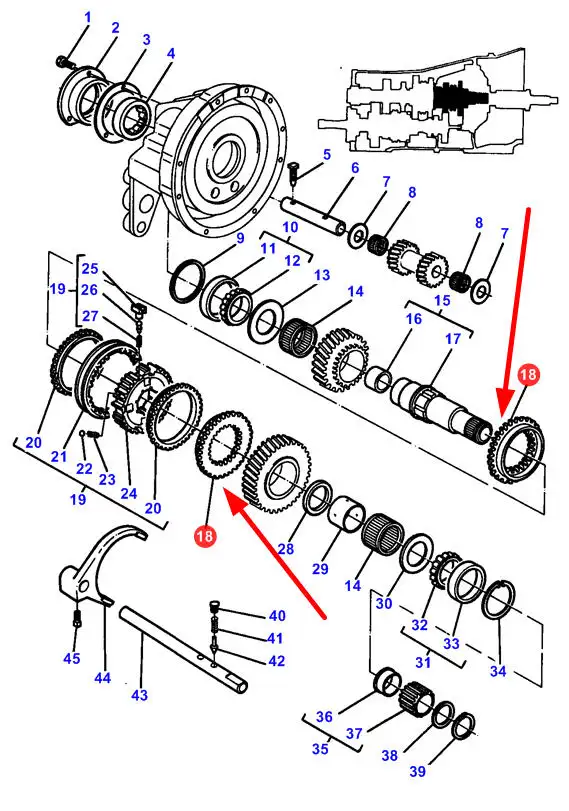 1
2
3
4
5
6
7
8
8
7
9
10
11
12
13
14
15
16
17
18
19
25
26
27
20
21
22
23
24
20
19
18
28
29
14
30
32
33
31
34
40
41
42
45
44
43
36
37
35
38
39