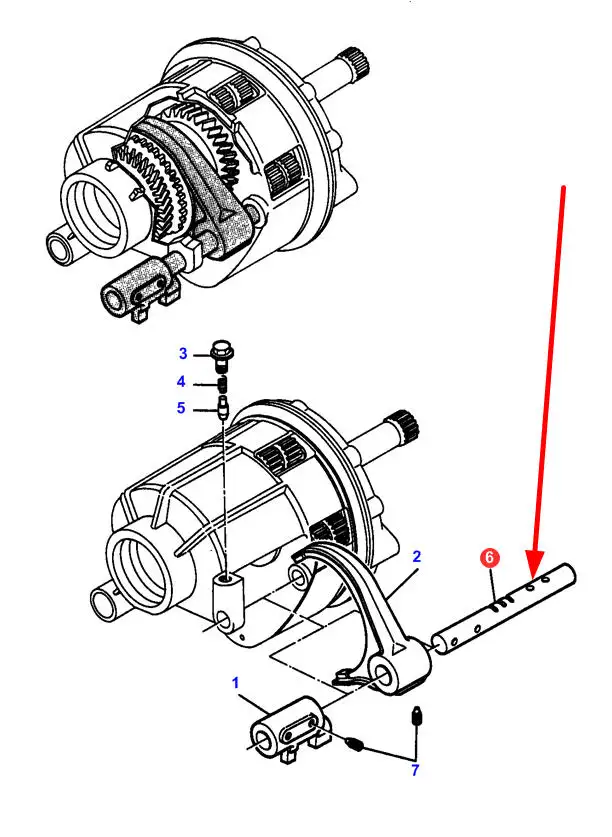 3
4
5
2
6
1
7