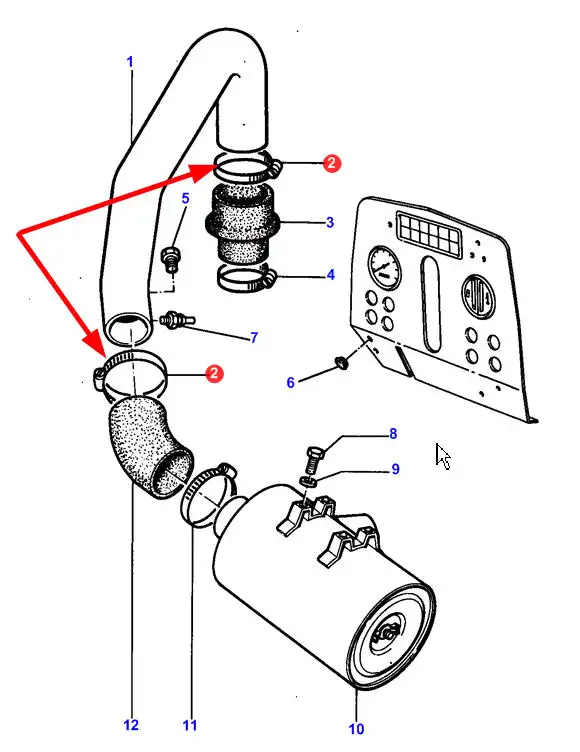 1
2
5
3
4
7
2
6
8
9
12
11
10