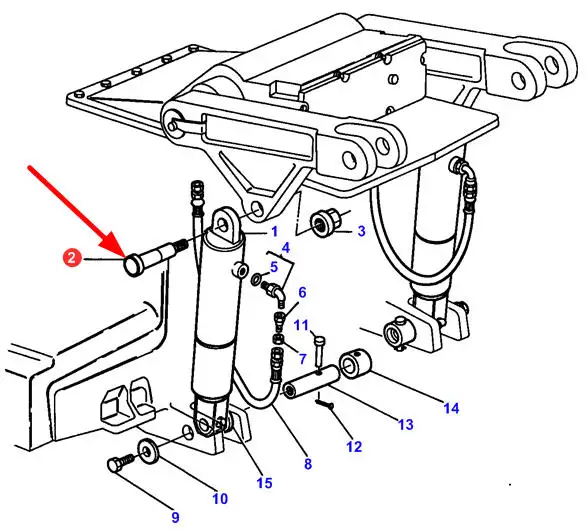 2
1
3
4
5
6
11
7
14
13
12
8
15
10
9