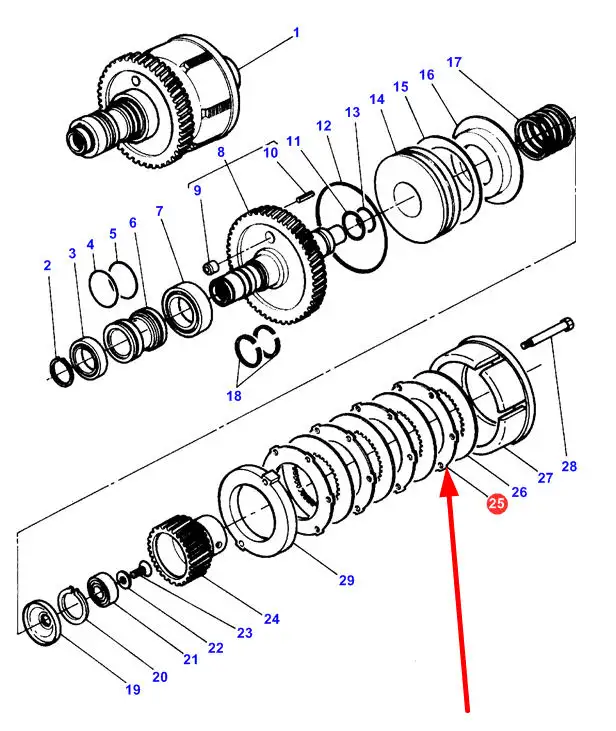 1
17
16
15
14
13
12
11
10
8
9
7
6
5
4
3
2
18
28
27
26
25
29
24
23
22
21
20
19