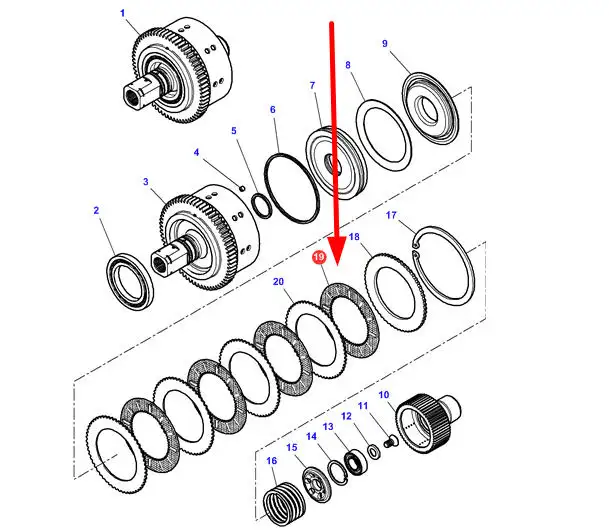 1
9
8
7
6
5
4
3
2
17
18
19
20
10
11
12
13
14
15
16