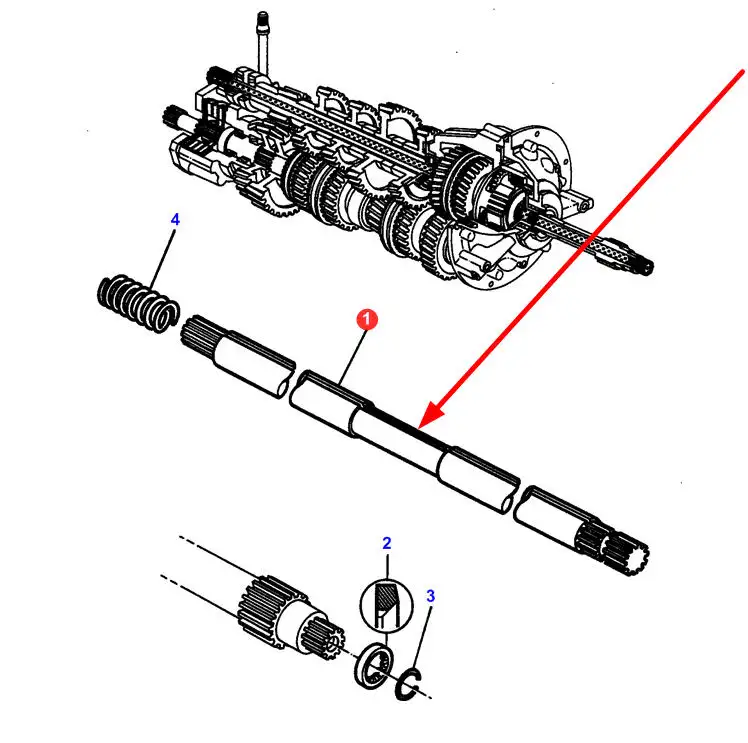 4
1
2
3