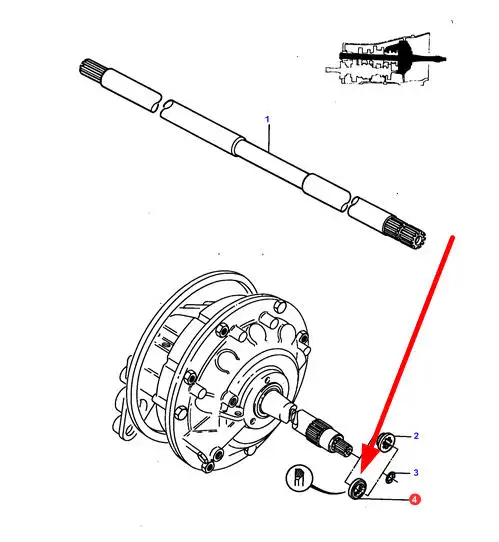 1
2
3
4