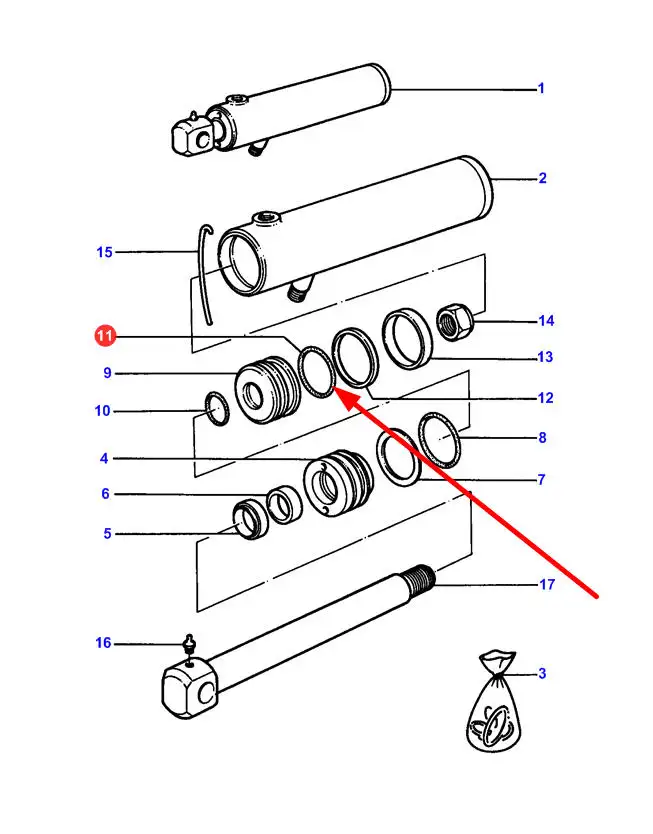 1
2
15
14
11
13
9
12
10
8
4
7
6
5
17
16
3