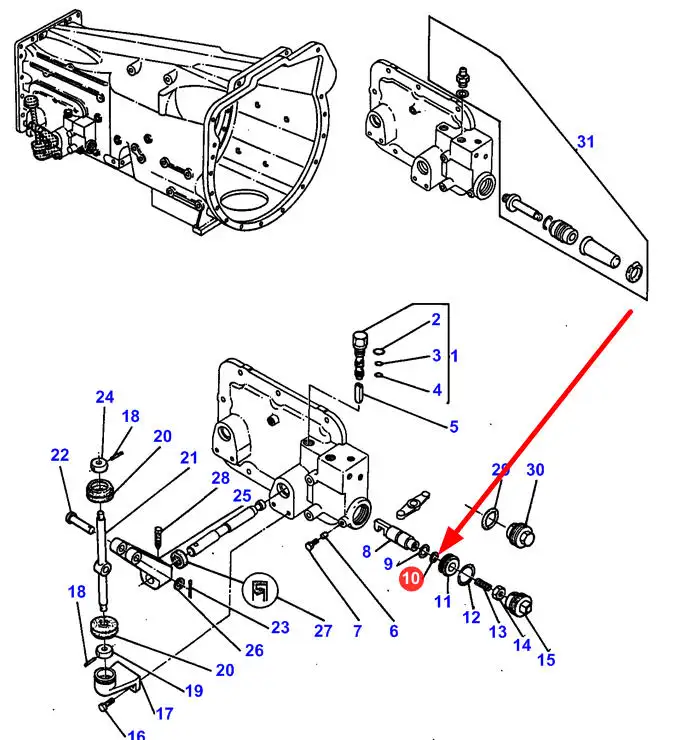 31
2
3
1
4
5
24
18
20
22
21
28
25
29
30
8
9
10
11
12
13
14
15
18
23
27
7
6
26
20
19
17
16