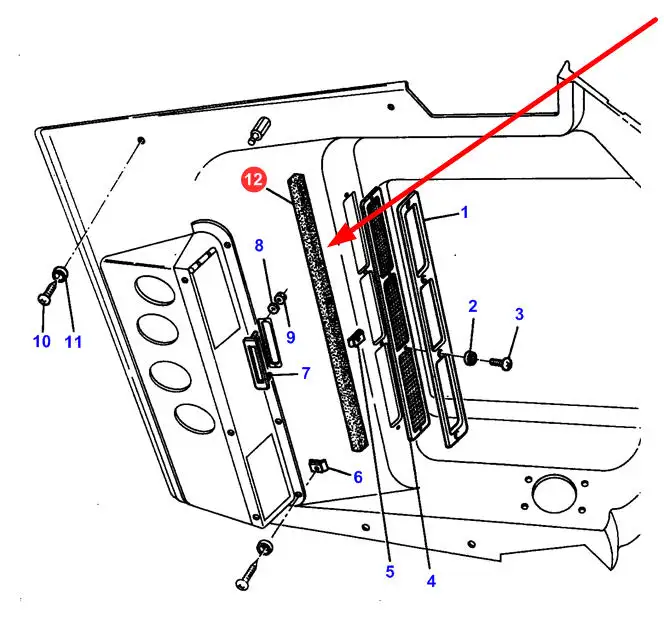 12
1
8
9
2
3
10
11
7
6
5
4