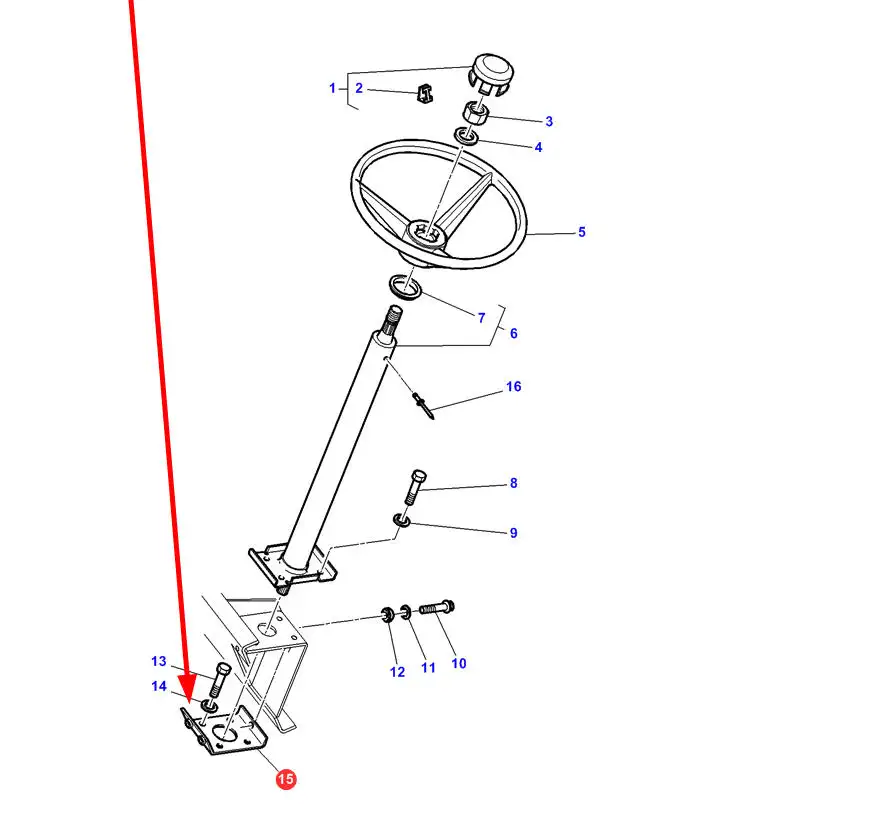 1
2
3
4
5
7
6
16
8
9
12
11
10
13
14
15