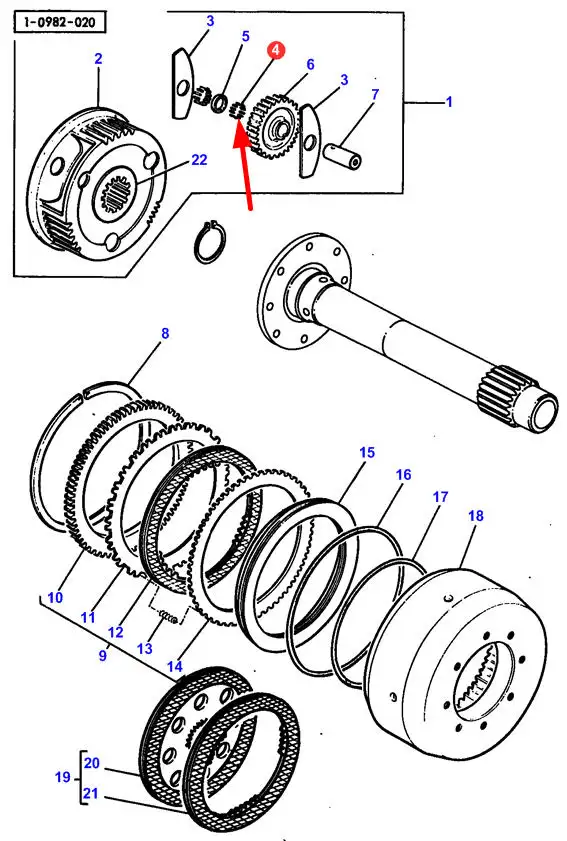 1-0982-020

3
5
4
6
3
7
1
2
22
8
15
16
17
18
10
11
12
9
13
14
19
20
21