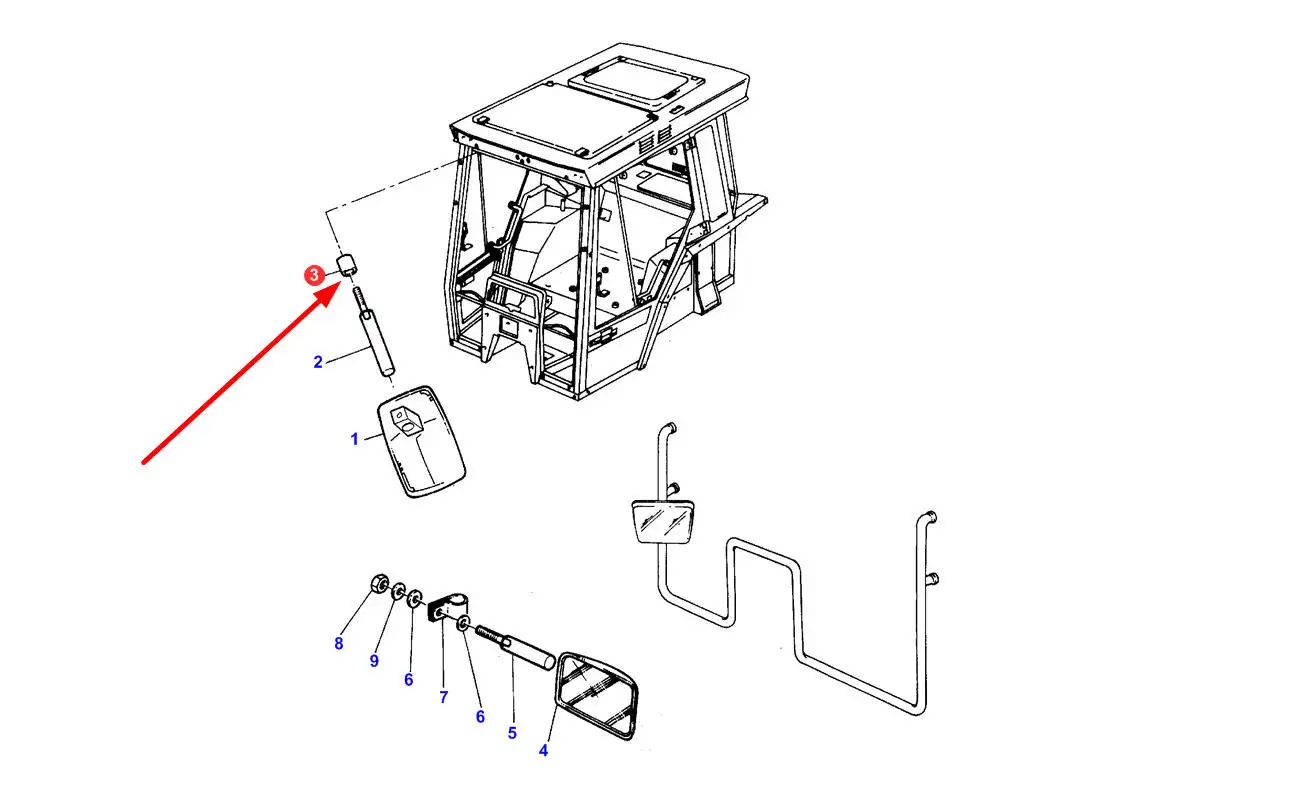 3
2
1
8
9
6
7
6
5
4