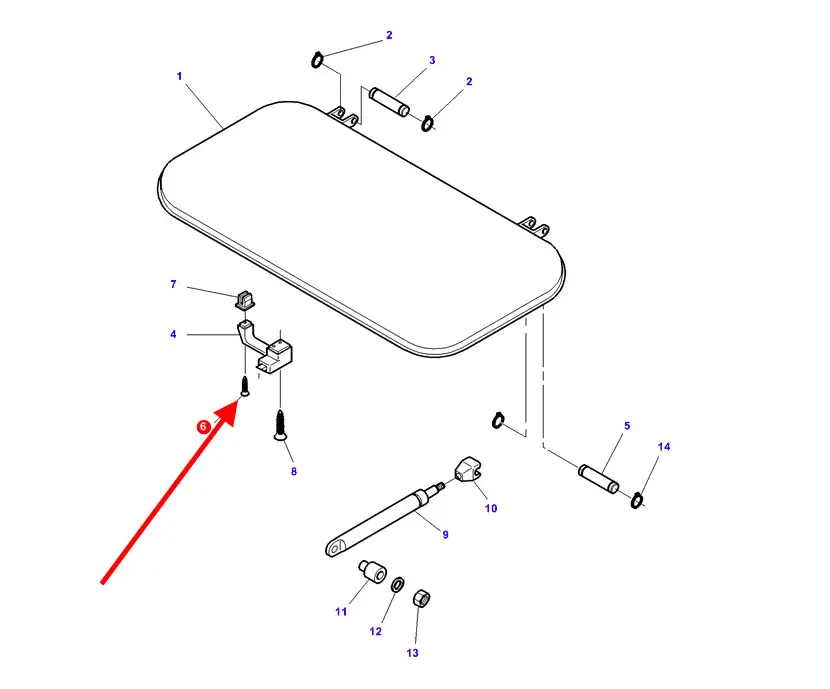 2
3
2
1
7
4
6
8
5
14
10
9
11
12
13