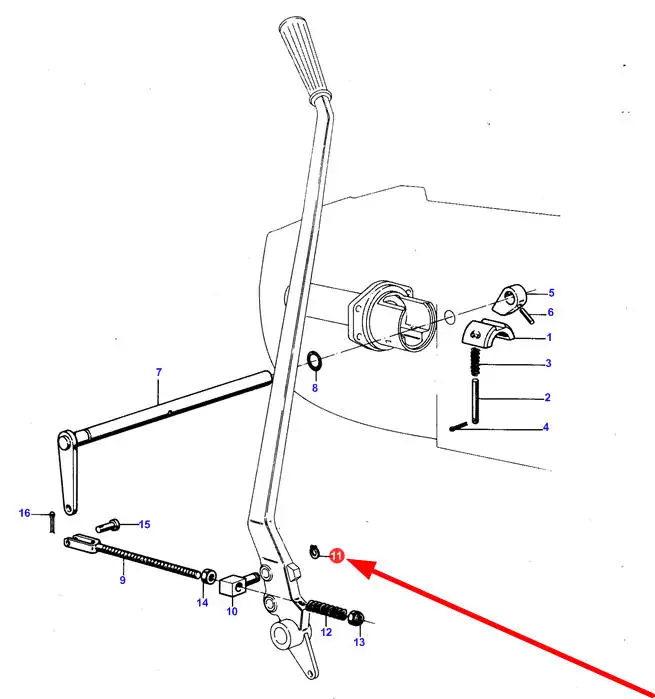 5
6
1
3
2
4
7
8
16
15
9
14
10
11
12
13