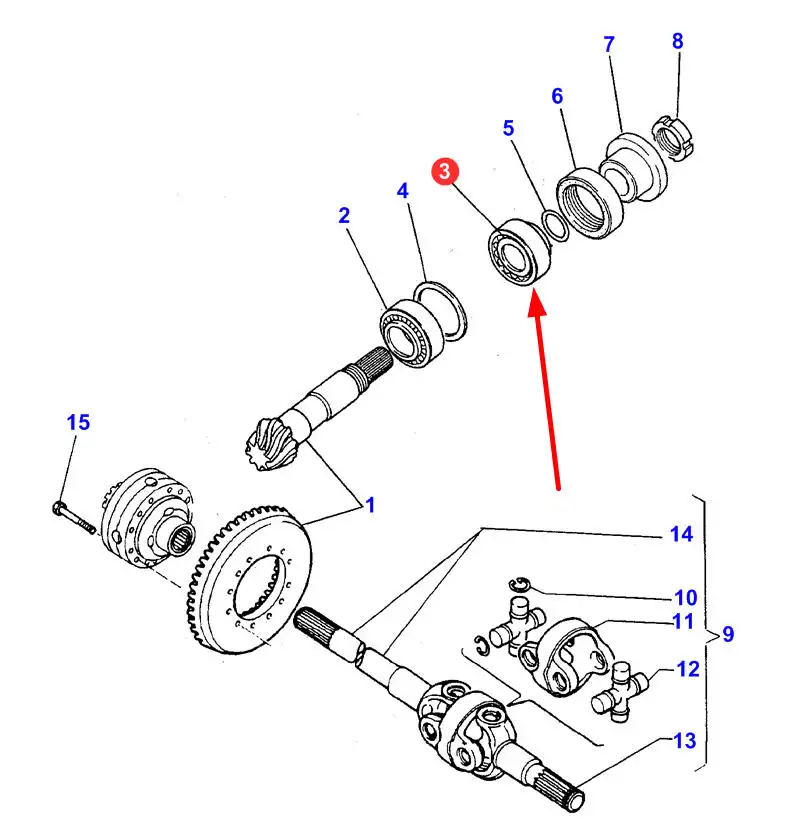 7
8
6
5
3
4
2
15
1
14
10
11
9
12
13