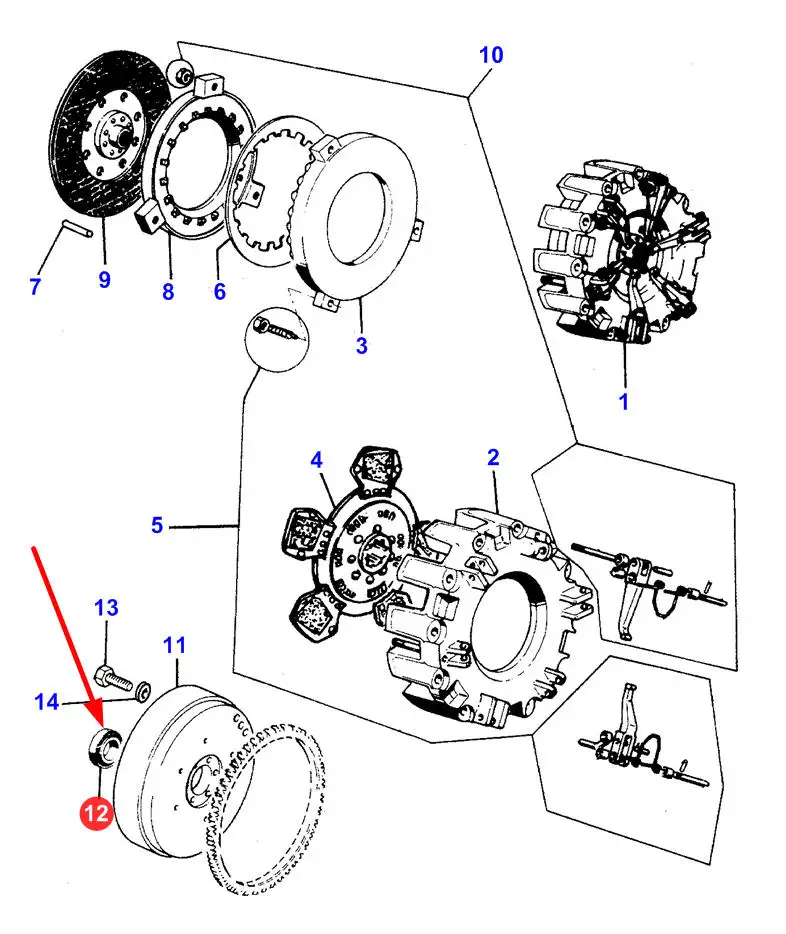 10
7
9
8
6
3
1
4
2
5
13
11
14
12