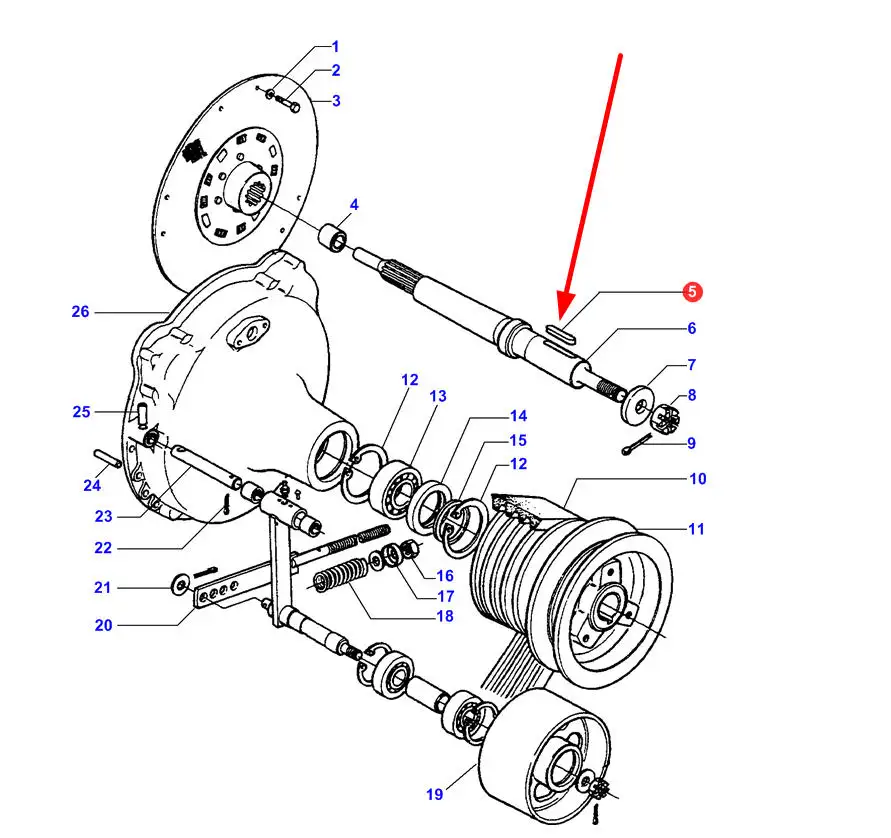 1
2
3
4
5
6
7
8
9
10
11
12
13
14
15
12
16
17
18
19
20
21
22
23
24
25
26