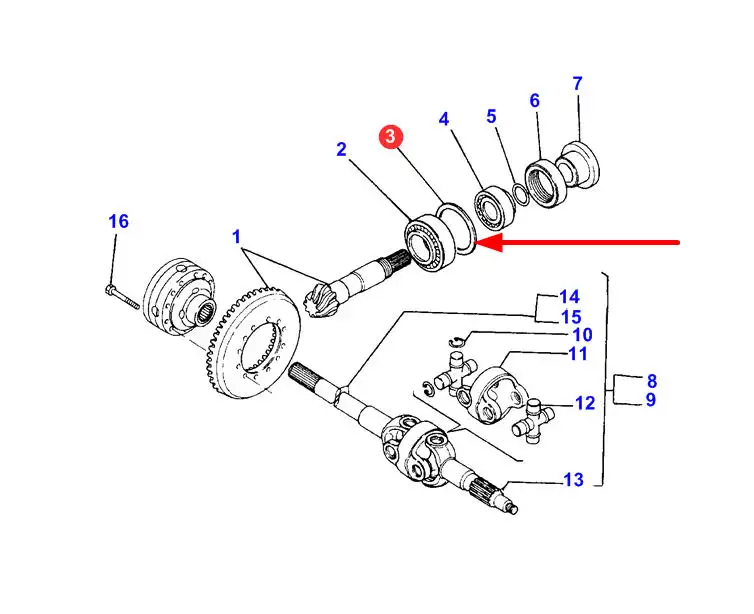 7
6
5
4
3
2
16
1
14
15
10
11
8
9
12
13