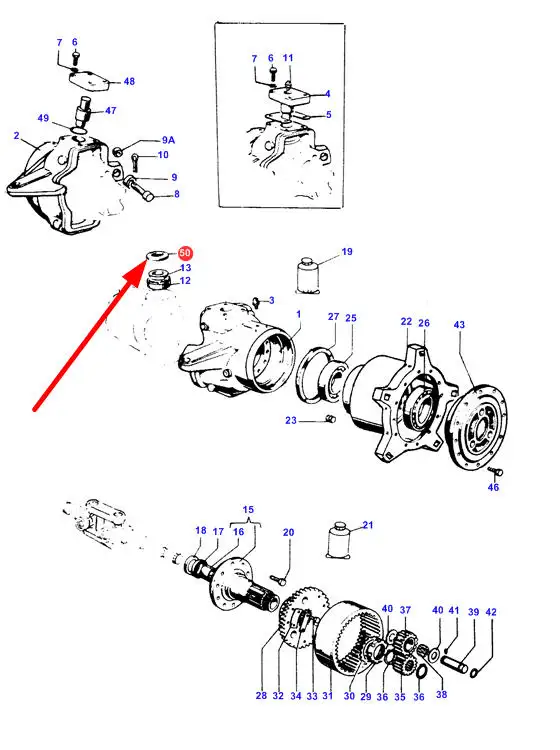 7 6 48 47 49 2 9A 10 9 8

7 6 11 4 5

50 13 12 19 3 1 27 25 22 26 43 23 46

15 18 17 16 20 21 40 37 40 41 39 42 28 32 34 33 31 30 29 36 35 36 38