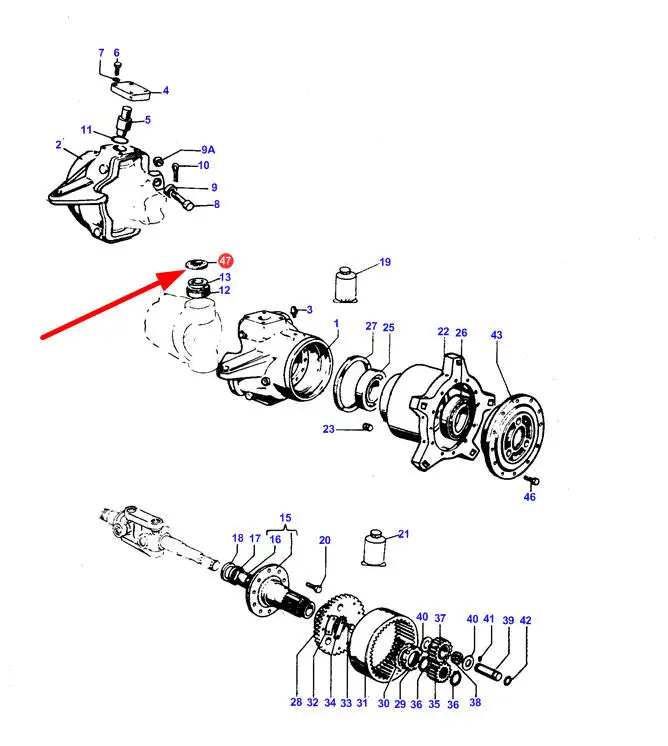 7
6
4
5
11
2
9A
10
9
8
47
13
12
19
3
1
27
25
22
26
43
23
46
15
18
17
16
20
21
40
37
40
41
39
42
28
32
34
33
31
30
29
36
35
36
38