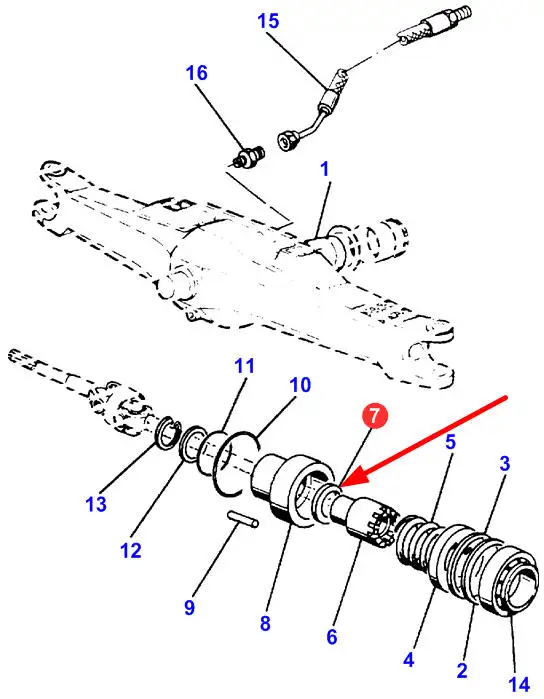 15
16
1
11
10
7
5
3
13
12
9
8
6
4
2
14