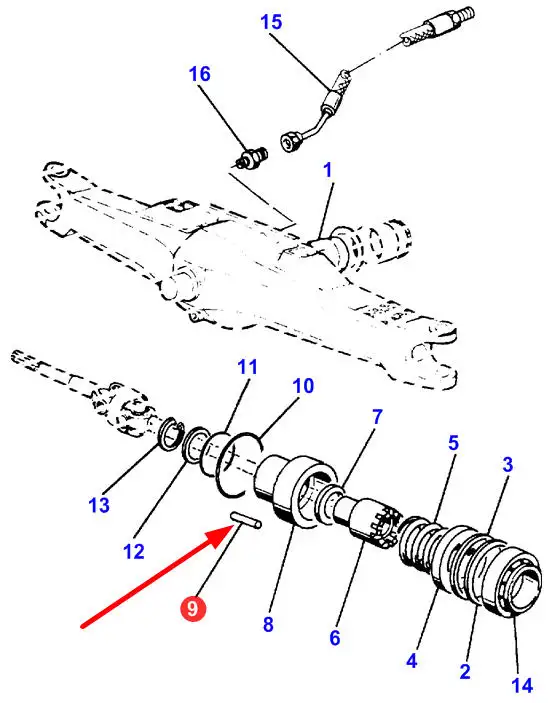 15
16
1
11
10
7
5
3
13
12
9
8
6
4
2
14