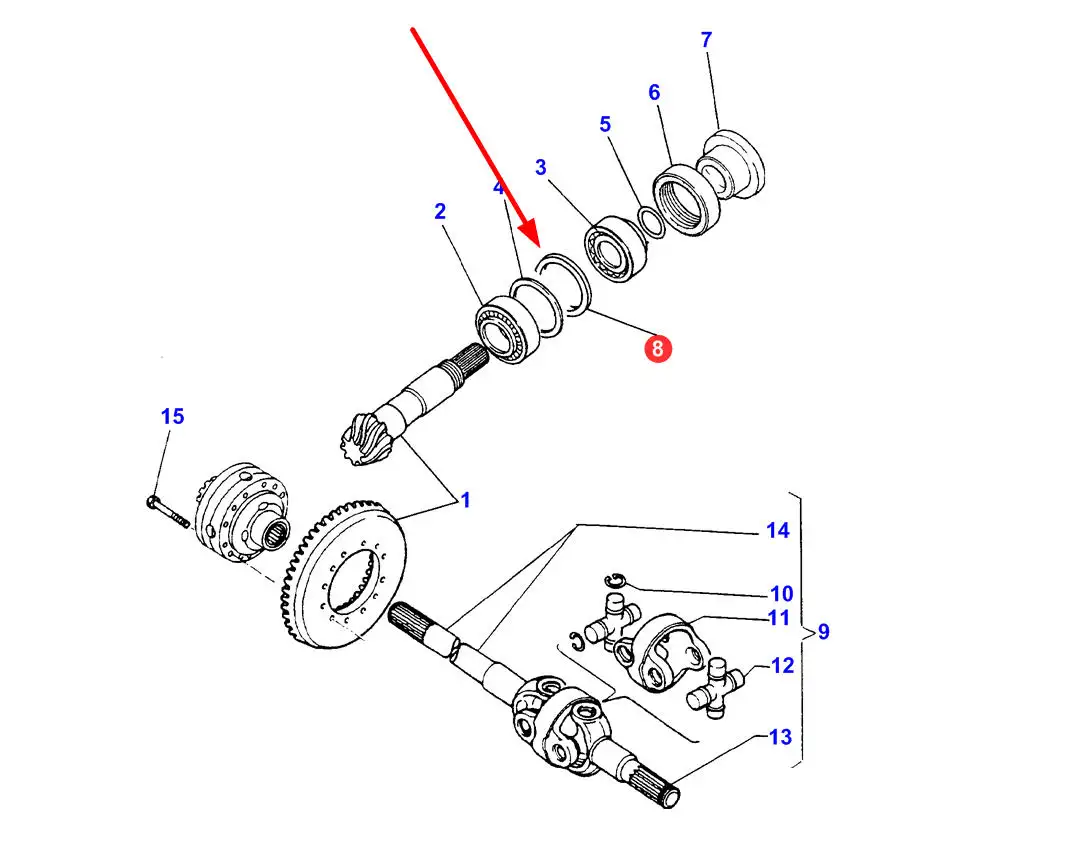 7
6
5
3
4
2
8
15
1
14
10
11
9
12
13