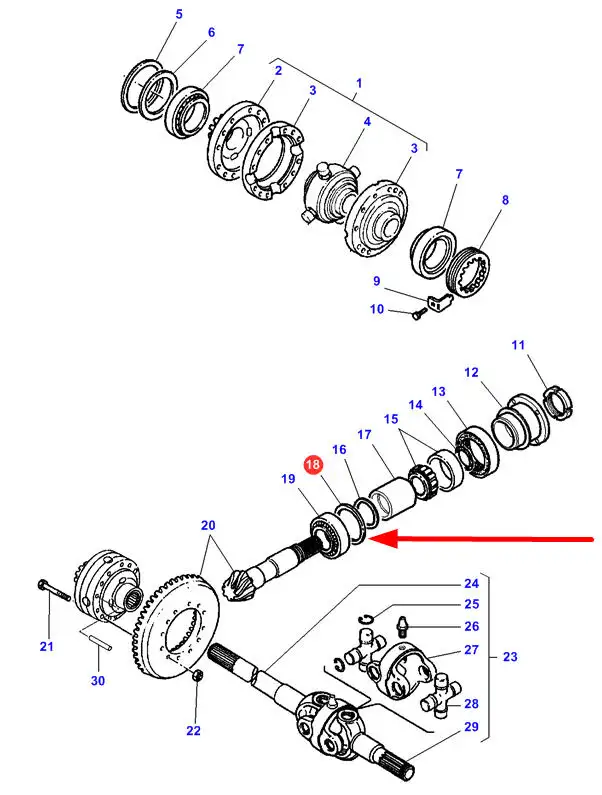 5
6
7
2
3
1
4
3
7
8
9
10
11
12
13
14
15
17
16
18
19
20
24
25
26
27
23
28
29
21
30
22