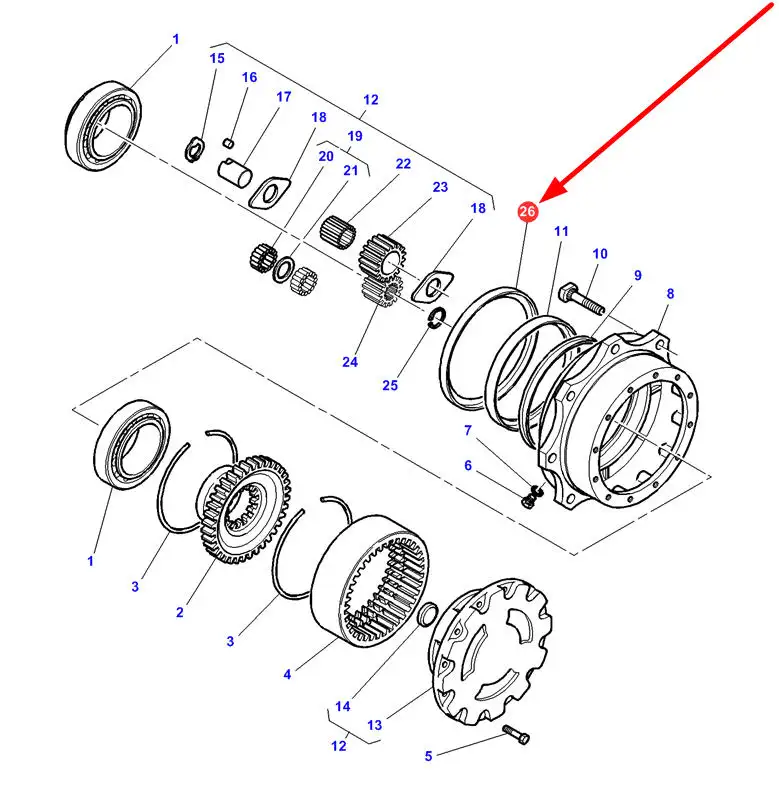 1
15
16
17
12
18
19
20
21
22
23
18
26
11
10
9
8
24
25
7
6
1
3
2
3
4
14
13
12
5