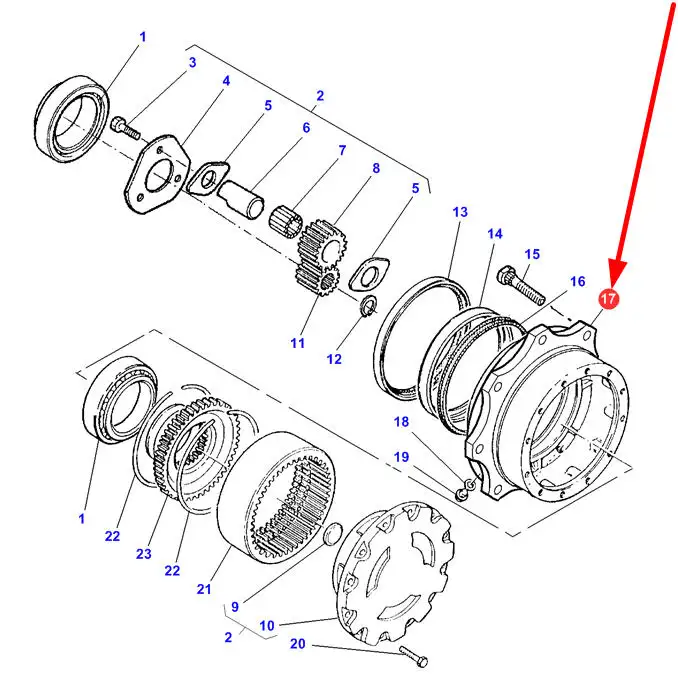 1
3
4
2
5
6
7
8
5
13
14
15
16
17
11
12
18
19
1
22
23
22
21
9
10
2
20