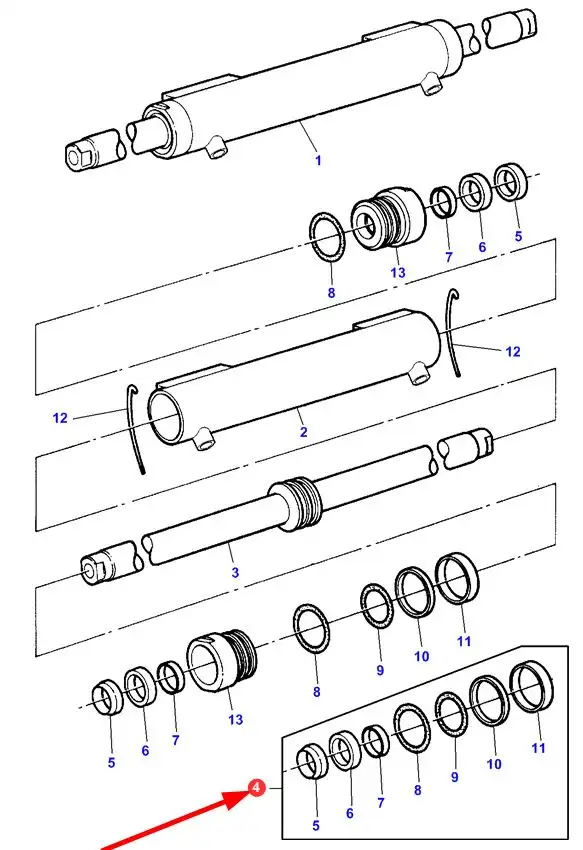 1
8
13
7
6
5
12
12
2
3
8
9
10
11
5
6
7
13
4
5
6
7
8
9
10
11