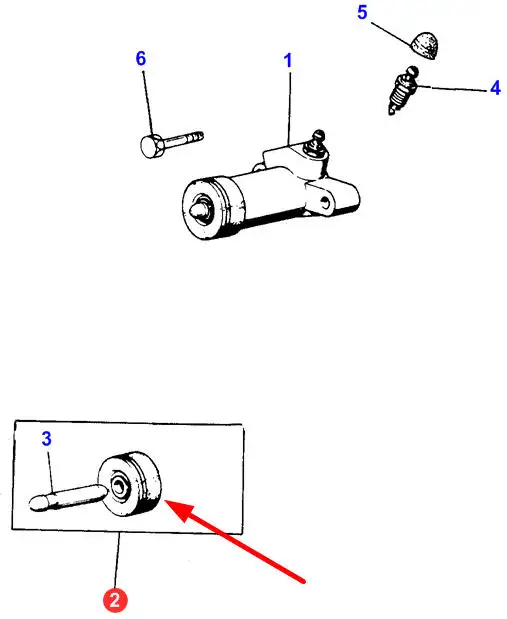 5
6
1
4
3
2