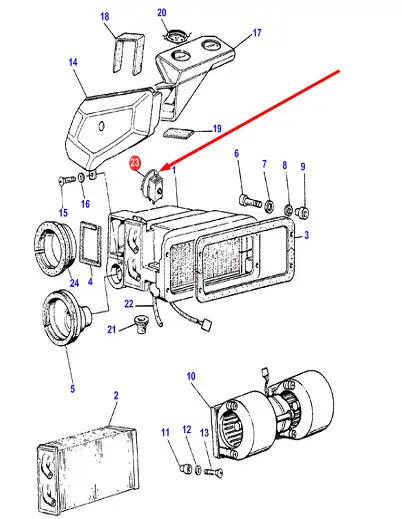 18
20
17
14
19
23
1
6
7
8
9
15
16
3
24
4
22
21
5
10
2
11
12
13