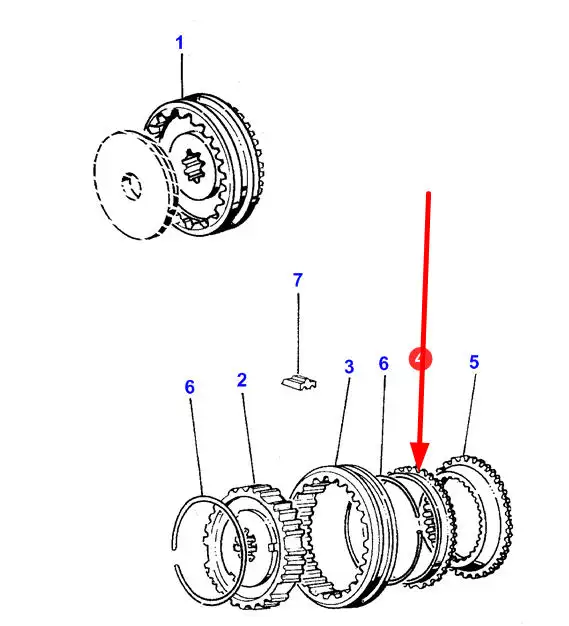 1

7

6
2
3
6
4
5