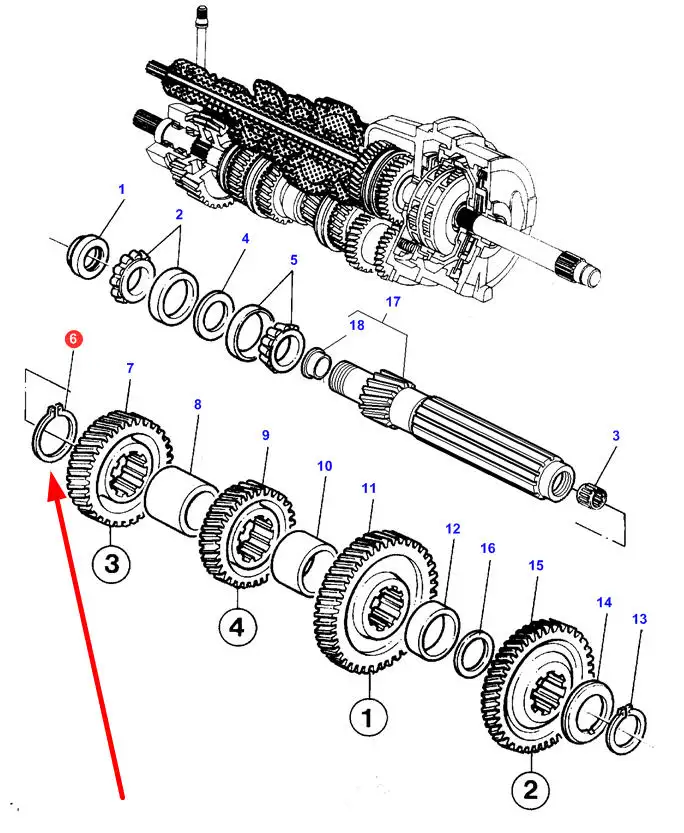 1
2
4
5
17
18
6
7
8
9
10
11
3
12
16
15
14
13
3
4
1
2